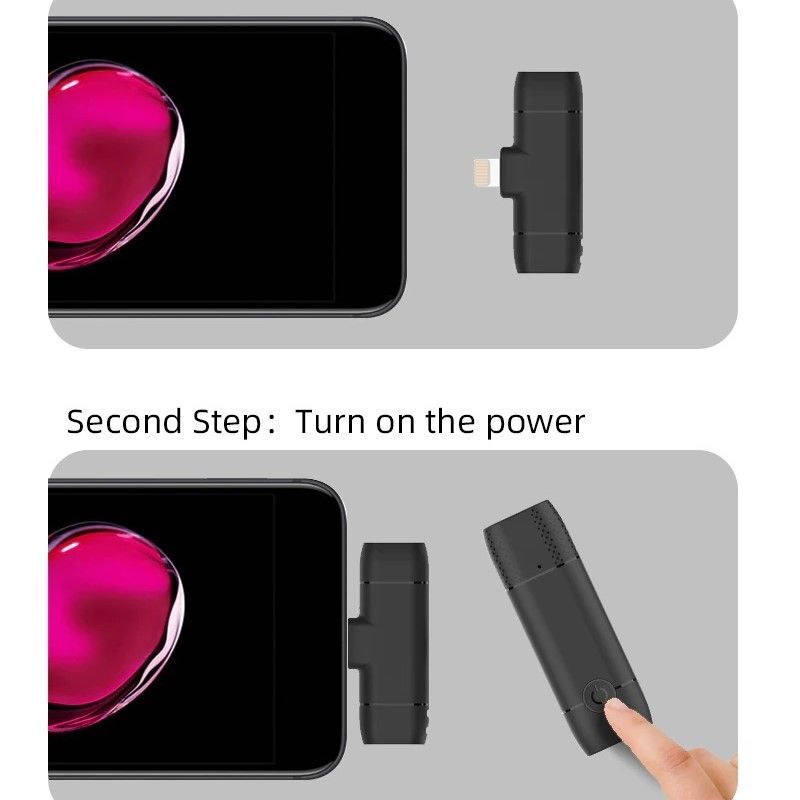 Second Step： Turn on the power