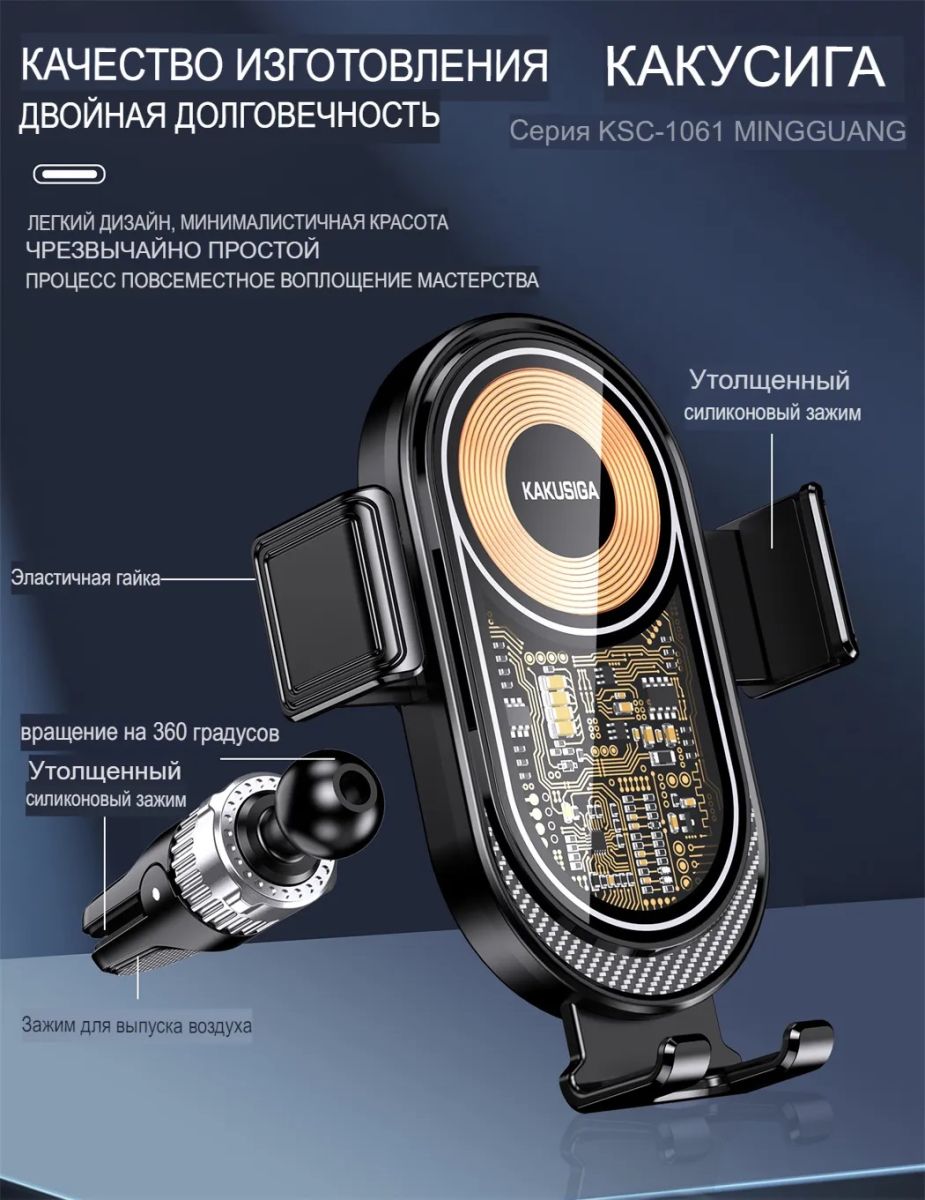 КАЧЕСТВО ИЗГОТОВЛЕНИЯ
ДВОЙНАЯ ДОЛГОВЕЧНОСТЬ

КАКУСИГА
Серия KSC-1061 MINGGUANG

ЛЕГКИЙ ДИЗАЙН, МИНИМАЛИСТИЧНАЯ КРАСОТА
ЧРЕЗВЫЧАЙНО ПРОСТОЙ
ПРОЦЕСС ПОВСЕМЕСТНОЕ ВОПЛОЩЕНИЕ МАСТЕРСТВА

Утолщенный
силиконовый зажим

KAKUSIGA

Эластичная гайка

вращение на 360 градусов

Утолщенный
силиконовый зажим

Зажим для выпуска воздуха