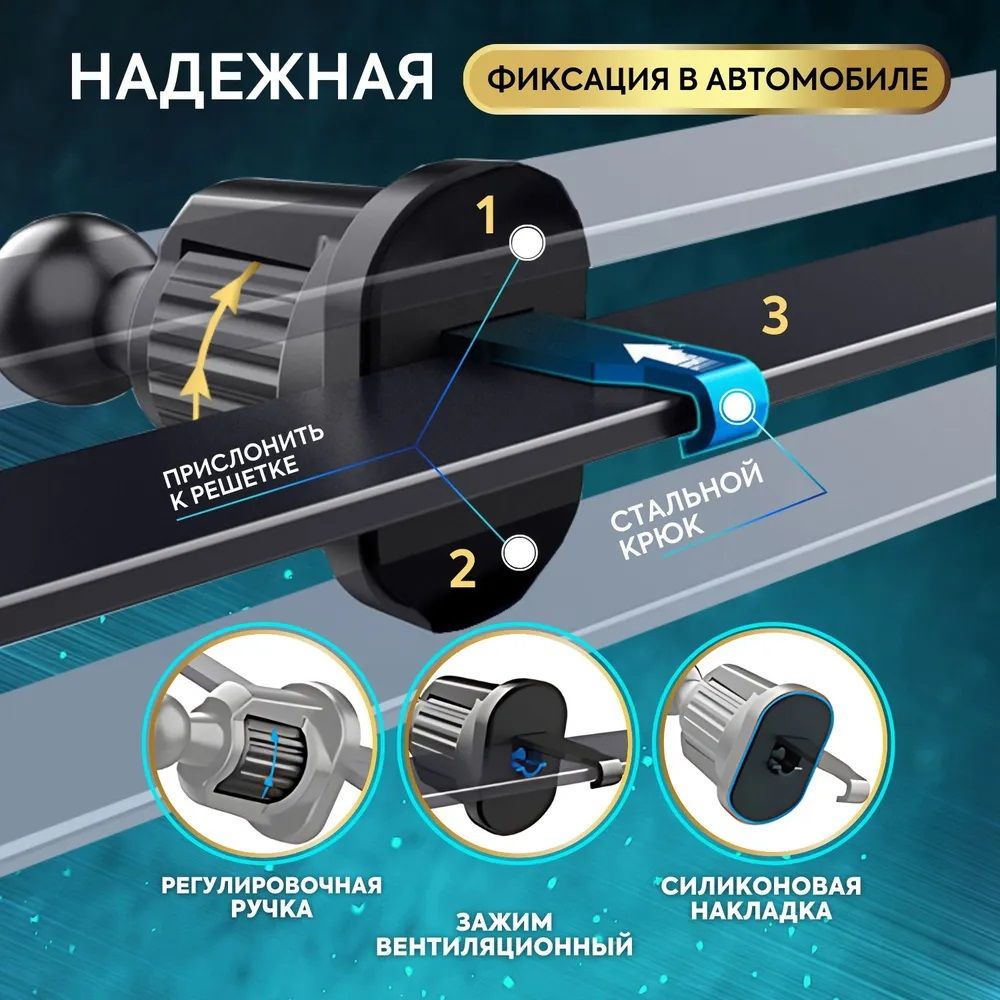 НАДЕЖНАЯ

ФИКСАЦИЯ В АВТОМОБИЛЕ

1

3

ПРИСЛОНИТЬ К РЕШЕТКЕ

СТАЛЬНОЙ КРЮК

2

РЕГУЛИРОВОЧНАЯ РУЧКА

ЗАЖИМ ВЕНТИЛЯЦИОННЫЙ

СИЛИКОНОВАЯ НАКЛАДКА