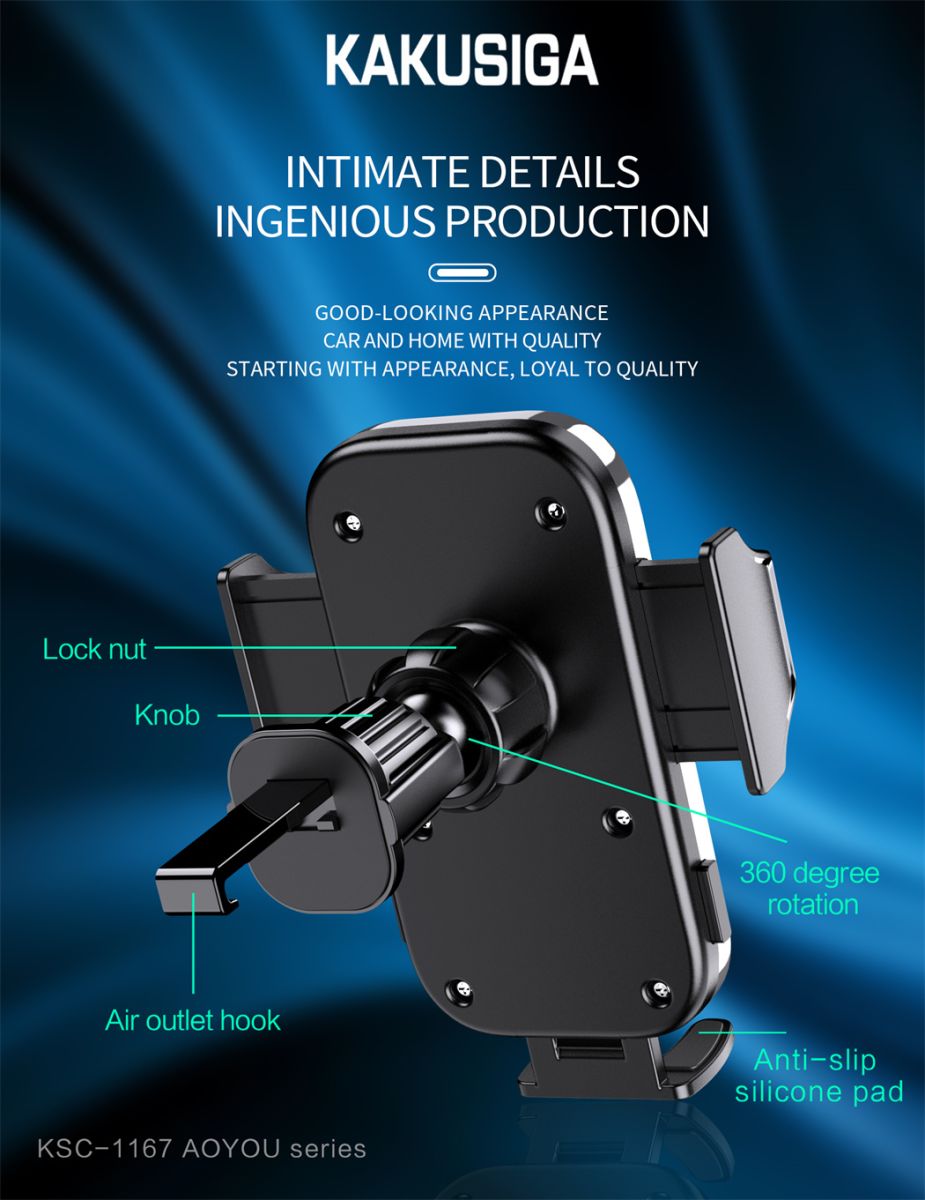 KAKUSIGA

INTIMATE DETAILS
INGENIOUS PRODUCTION

GOOD-LOOKING APPEARANCE
CAR AND HOME WITH QUALITY
STARTING WITH APPEARANCE, LOYAL TO QUALITY

Lock nut

Knob

360 degree rotation

Air outlet hook

Anti-slip silicone pad

KSC-1167 AOYOU series